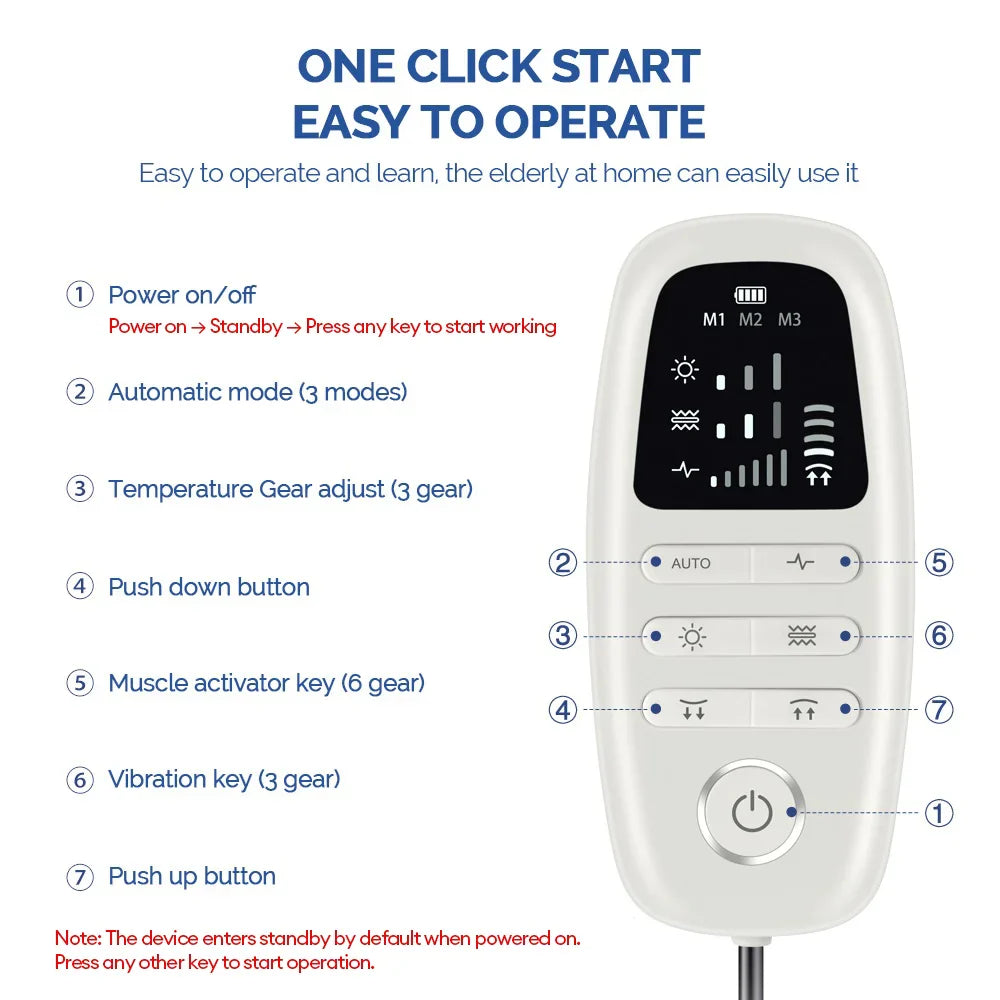 ONE CLICK START
EASY TO OPERATE

Easy to operate and learn, the elderly at home can easily use it

① Power on/off
Power on → Standby → Press any key to start working

② Automatic mode (3 modes)

③ Temperature Gear adjust (3 gear)

④ Push down button

⑤ Muscle activator key (6 gear)

⑥ Vibration key (3 gear)

⑦ Push up button

Note: The device enters standby by default when powered on.
Press any other key to start operation.

M1 M2 M3

② AUTO ⑤

③ ⑥

④ ⑦

①